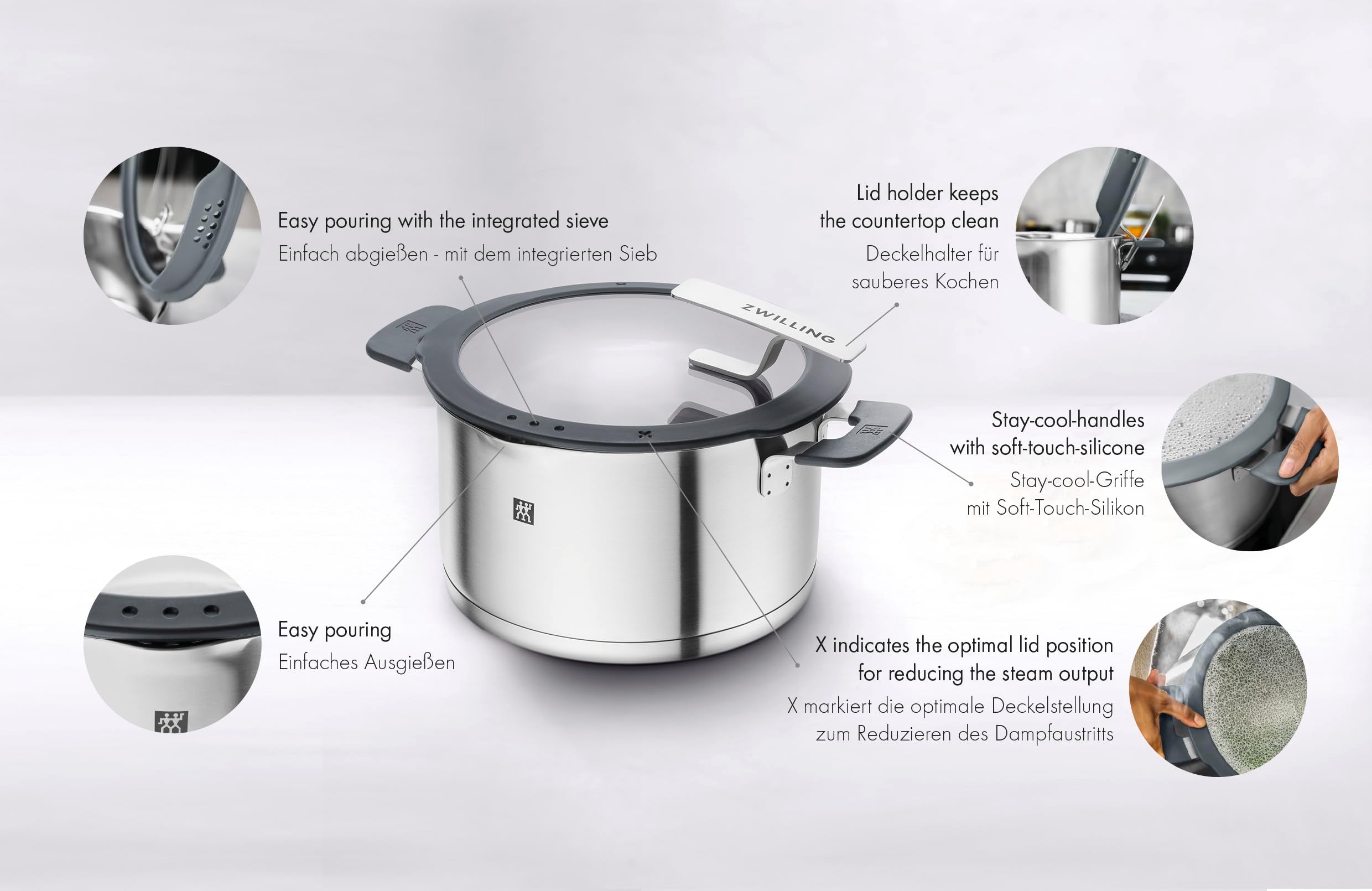 Easy pouring with the integrated sieve
Einfach abgießen - mit dem integrierten Sieb

Lid holder keeps the countertop clean
Deckelhalter für sauberes Kochen

ZWILLING

Stay-cool-handles with soft-touch-silicone
Stay-cool-Griffe mit Soft-Touch-Silikon

Easy pouring
Einfaches Ausgießen

X indicates the optimal lid position for reducing the steam output
X markiert die optimale Deckelstellung zum Reduzieren des Dampfaustritts